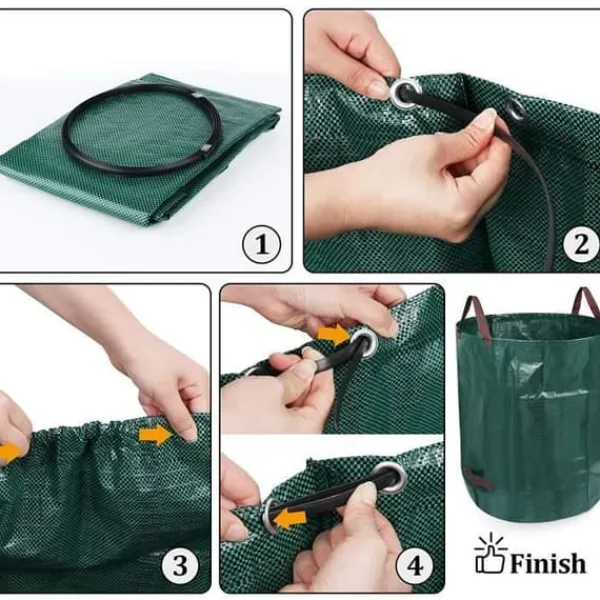 1

2

3

4

Finish