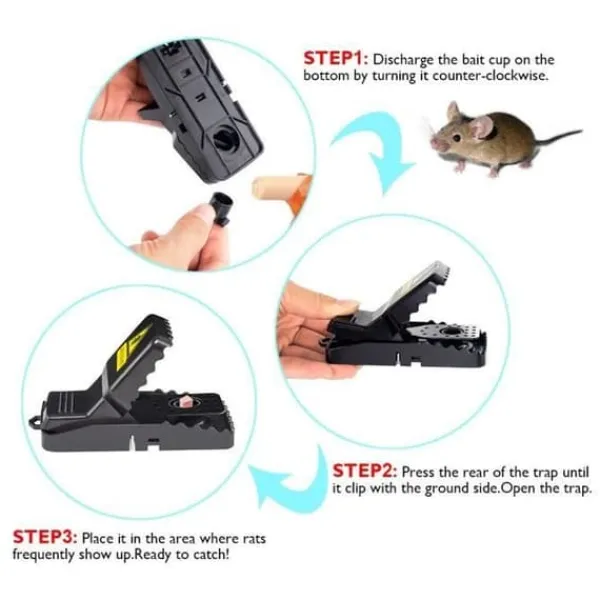 STEP1: Discharge the bait cup on the bottom by turning it counter-clockwise.

STEP2: Press the rear of the trap until it clip with the ground side.Open the trap.

STEP3: Place it in the area where rats frequently show up.Ready to catch!