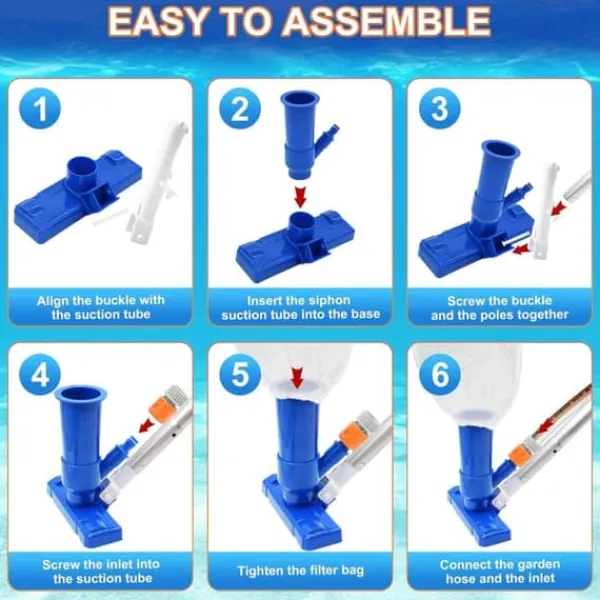 EASY TO ASSEMBLE

1
Align the buckle with the suction tube

2
Insert the siphon suction tube into the base

3
Screw the buckle and the poles together

4
Screw the inlet into the suction tube

5
Tighten the filter bag

6
Connect the garden hose and the inlet