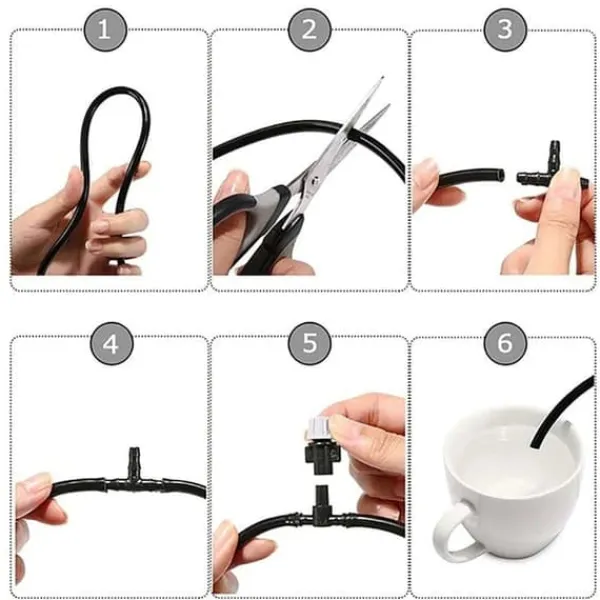 1

2

3

4

5

6