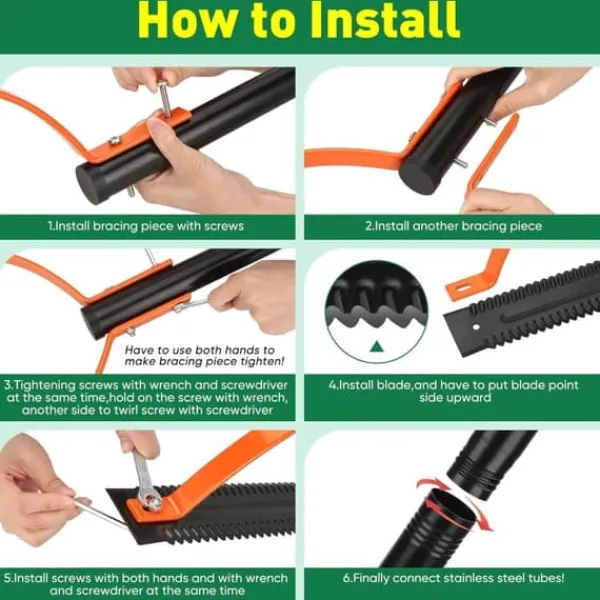 How to Install

1.Install bracing piece with screws

2.Install another bracing piece

Have to use both hands to make bracing piece tighten!

3.Tightening screws with wrench and screwdriver at the same time,hold on the screw with wrench, another side to twirl screw with screwdriver

4.Install blade,and have to put blade point side upward

5.Install screws with both hands and with wrench and screwdriver at the same time

6.Finally connect stainless steel tubes!