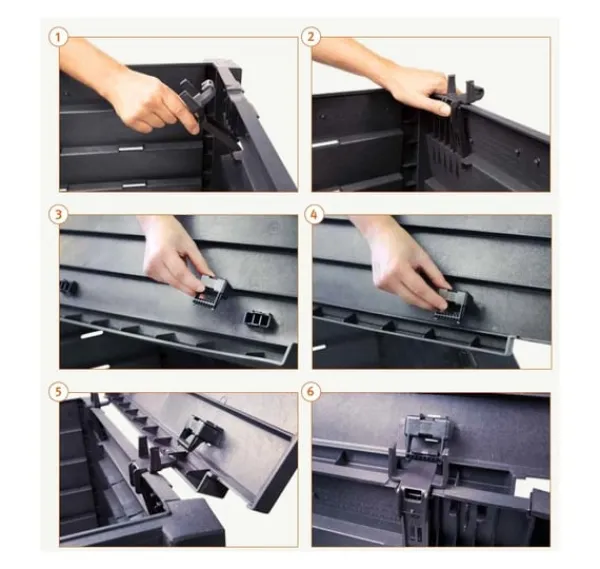 1

2

3

4

5

6