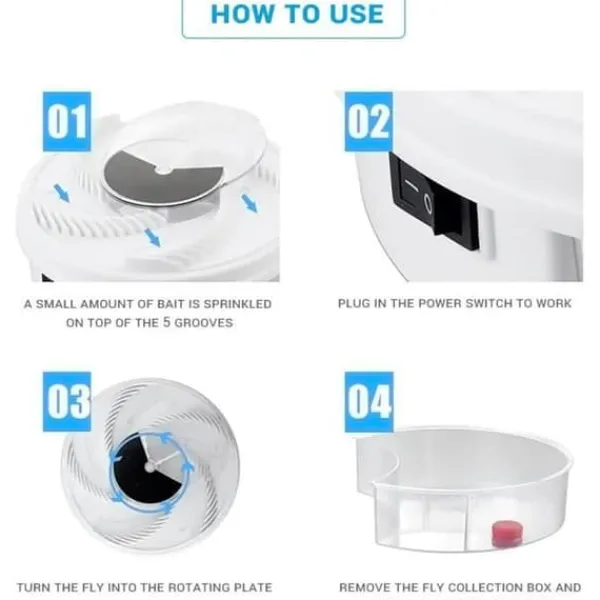 HOW TO USE

01

A SMALL AMOUNT OF BAIT IS SPRINKLED ON TOP OF THE 5 GROOVES

02

PLUG IN THE POWER SWITCH TO WORK

03

TURN THE FLY INTO THE ROTATING PLATE

04

REMOVE THE FLY COLLECTION BOX AND