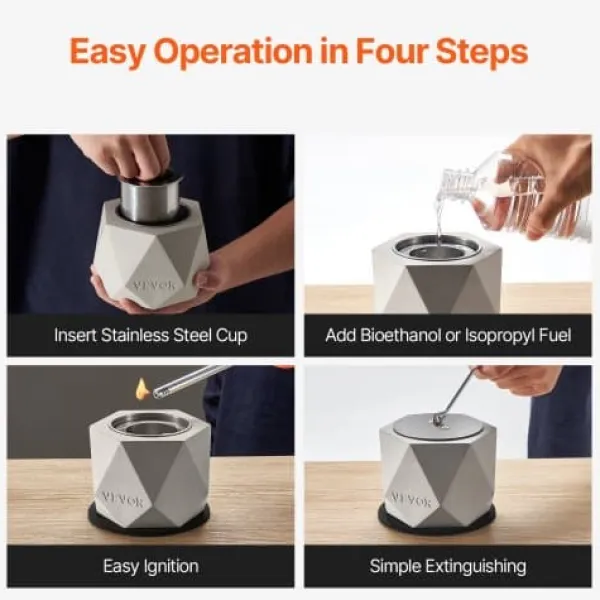 Easy Operation in Four Steps

VEVOR

Insert Stainless Steel Cup

Add Bioethanol or Isopropyl Fuel

VEVOR

Easy Ignition

VEVOR

Simple Extinguishing