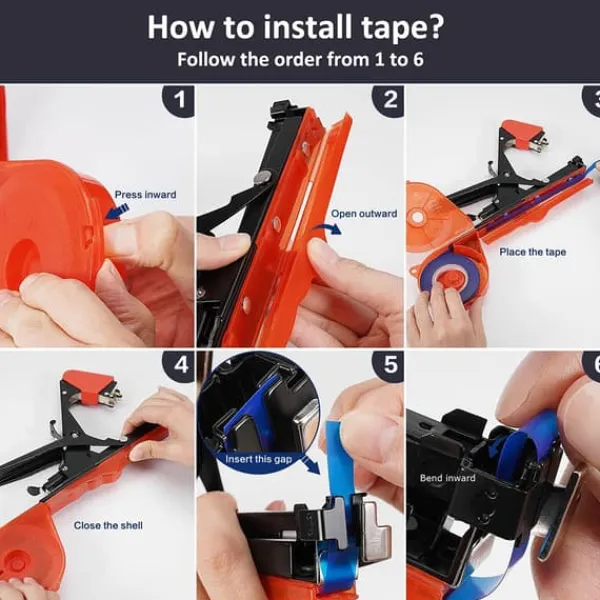 How to install tape?
Follow the order from 1 to 6

1
Press inward

2
Open outward

3
Place the tape

4
Close the shell

5
Insert this gap

6
Bend inward